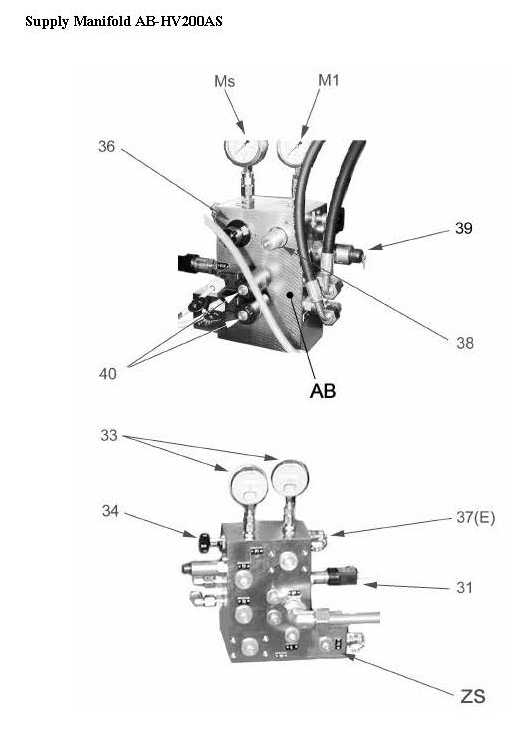 Supply Manifold AB-HV200AS

Ms
M1
36
39
38
40
AB

33
34
37(E)
31
ZS